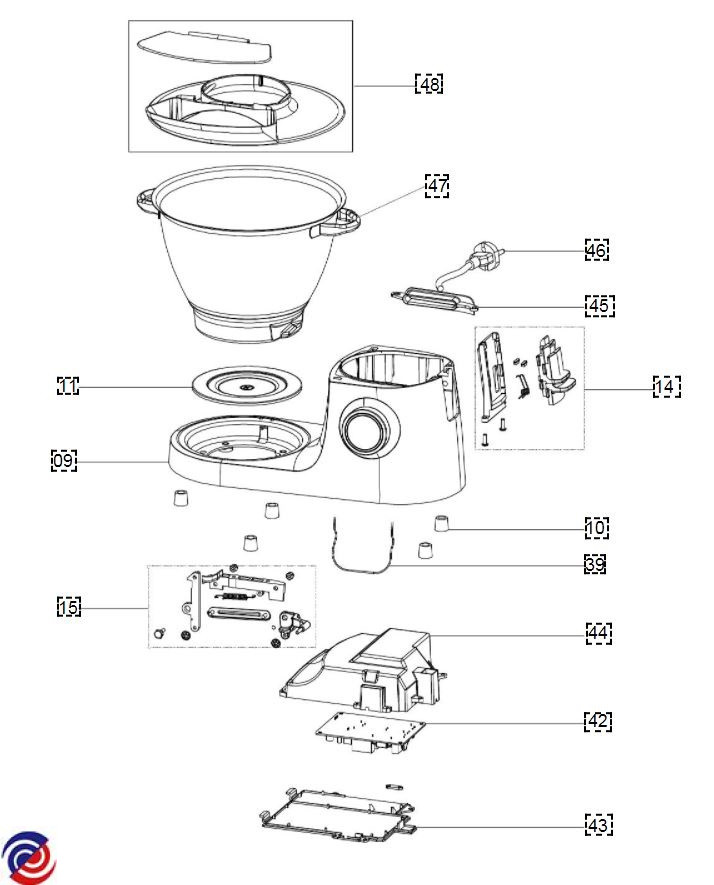 48
47
46
45
14
11
09
10
39
15
44
42
43